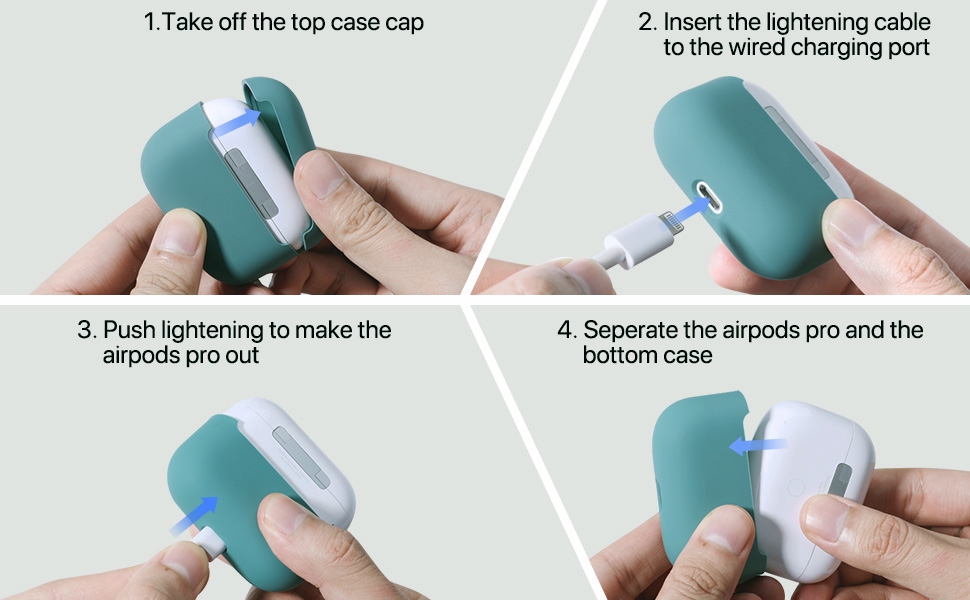 1.Take off the top case cap

2. Insert the lightening cable to the wired charging port

3. Push lightening to make the airpods pro out

4. Seperate the airpods pro and the bottom case